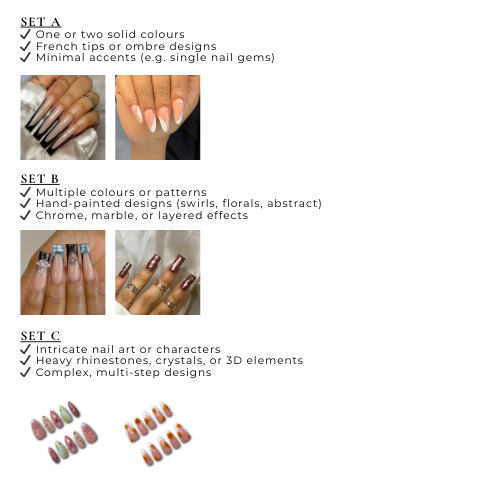 SET A
✓ One or two solid colours
✓ French tips or ombre designs
✓ Minimal accents (e.g. single nail gems)

SET B
✓ Multiple colours or patterns
✓ Hand-painted designs (swirls, florals, abstract)
✓ Chrome, marble, or layered effects

SET C
✓ Intricate nail art or characters
✓ Heavy rhinestones, crystals, or 3D elements
✓ Complex, multi-step designs